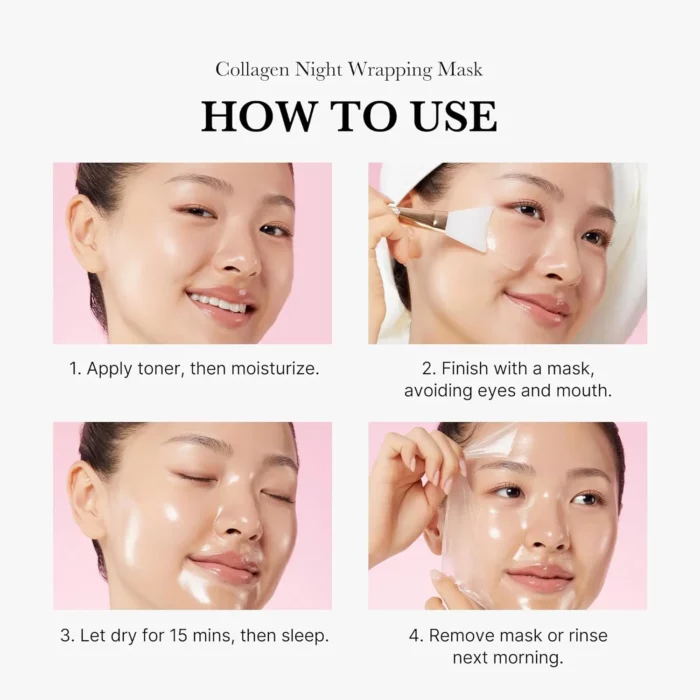 Collagen Night Wrapping Mask

HOW TO USE

1. Apply toner, then moisturize.

2. Finish with a mask, avoiding eyes and mouth.

3. Let dry for 15 mins, then sleep.

4. Remove mask or rinse next morning.